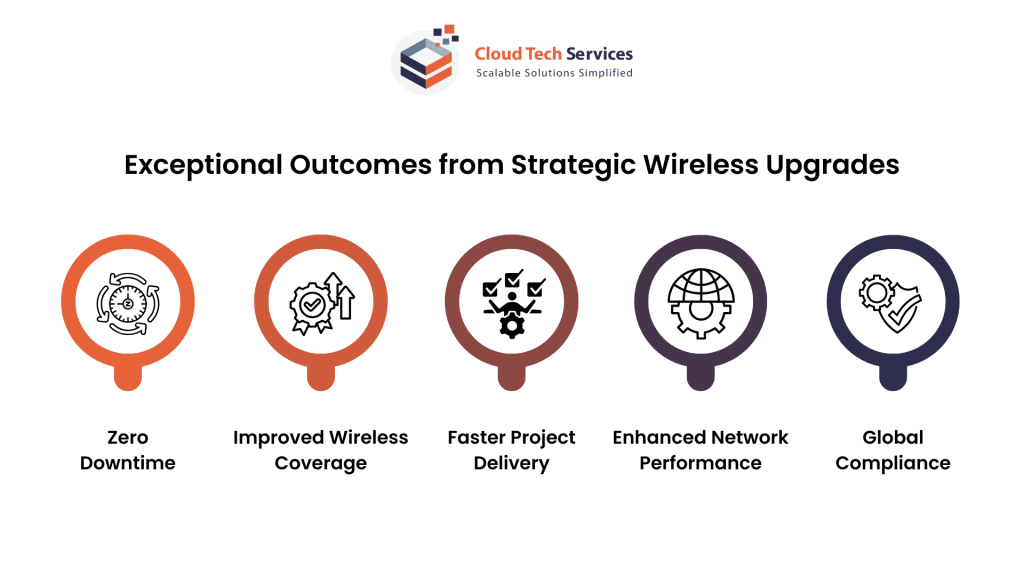 Cloud Tech Services
Scalable Solutions Simplified

Exceptional Outcomes from Strategic Wireless Upgrades

Zero Downtime

Improved Wireless Coverage

Faster Project Delivery

Enhanced Network Performance

Global Compliance