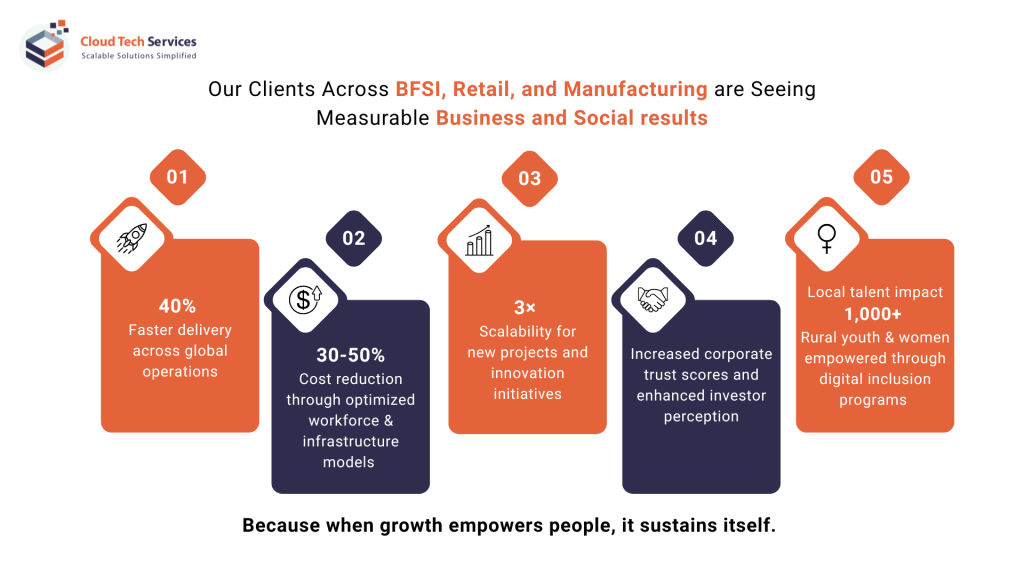 Cloud Tech Services
Scalable Solutions Simplified

Our Clients Across BFSI, Retail, and Manufacturing are Seeing Measurable Business and Social results

01
40%
Faster delivery across global operations

02
30-50%
Cost reduction through optimized workforce & infrastructure models

03
3×
Scalability for new projects and innovation initiatives

04
Increased corporate trust scores and enhanced investor perception

05
Local talent impact
1,000+
Rural youth & women empowered through digital inclusion programs

Because when growth empowers people, it sustains itself.