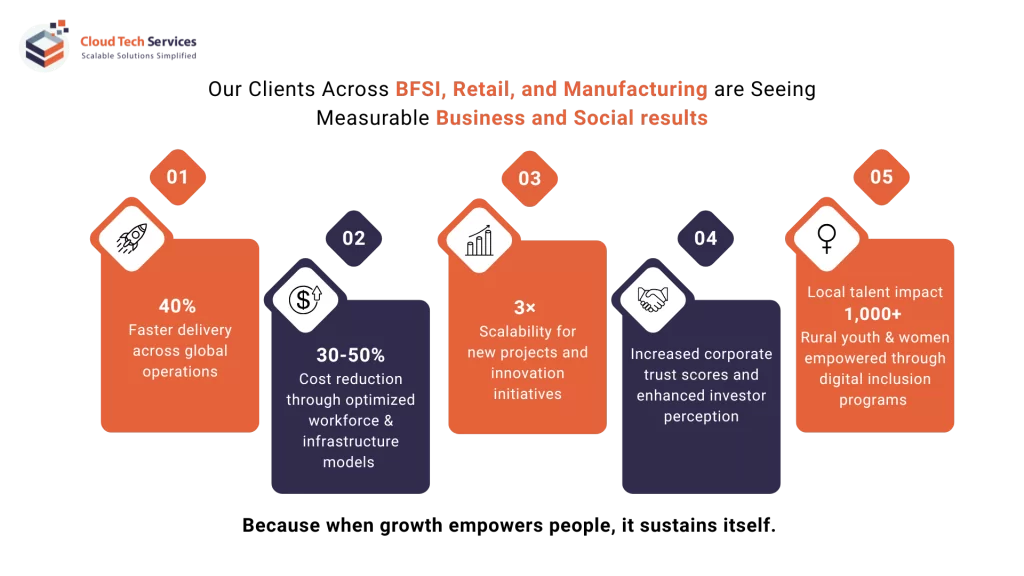 Cloud Tech Services
Scalable Solutions Simplified

Our Clients Across BFSI, Retail, and Manufacturing are Seeing Measurable Business and Social results

01

40%
Faster delivery across global operations

02

30-50%
Cost reduction through optimized workforce & infrastructure models

03

3×
Scalability for new projects and innovation initiatives

04

Increased corporate trust scores and enhanced investor perception

05

Local talent impact
1,000+
Rural youth & women empowered through digital inclusion programs

Because when growth empowers people, it sustains itself.